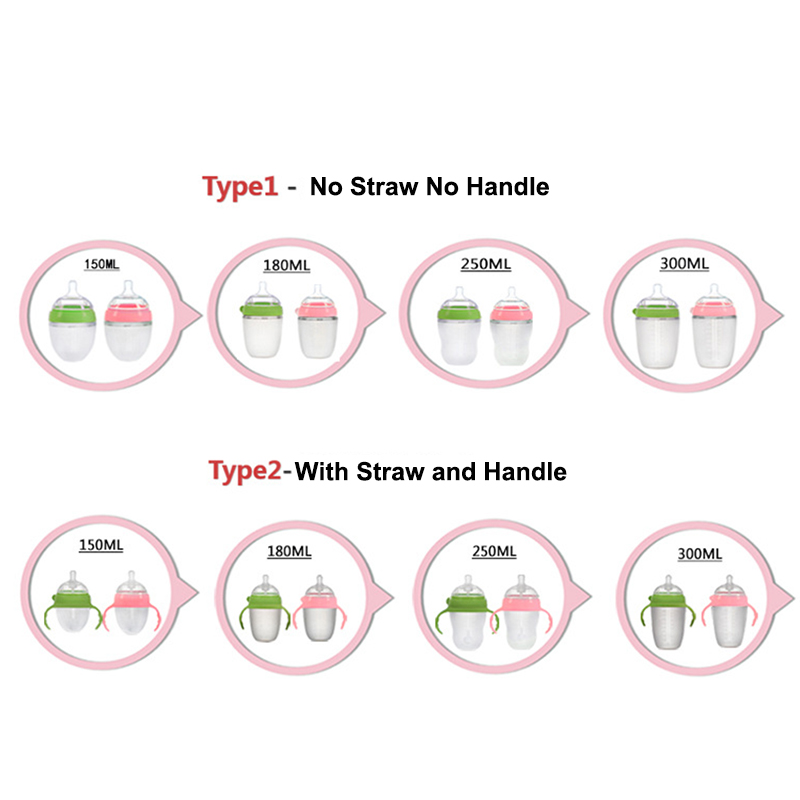 Type1 - No Straw No Handle

150ML

180ML

250ML

300ML

Type2-With Straw and Handle

150ML

180ML

250ML

300ML