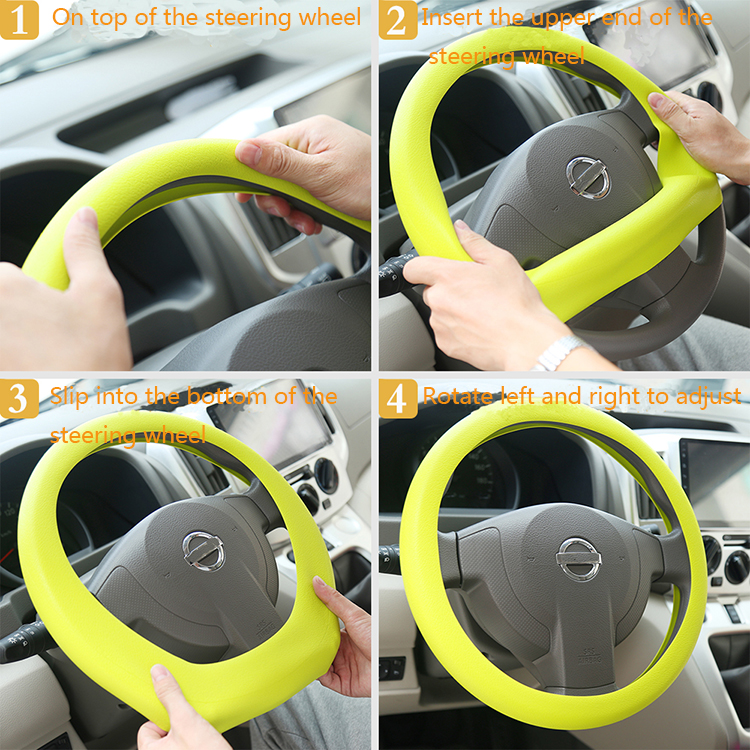 1 On top of the steering wheel

2 Insert the upper end of the steering wheel

3 Slip into the bottom of the steering wheel

4 Rotate left and right to adjust