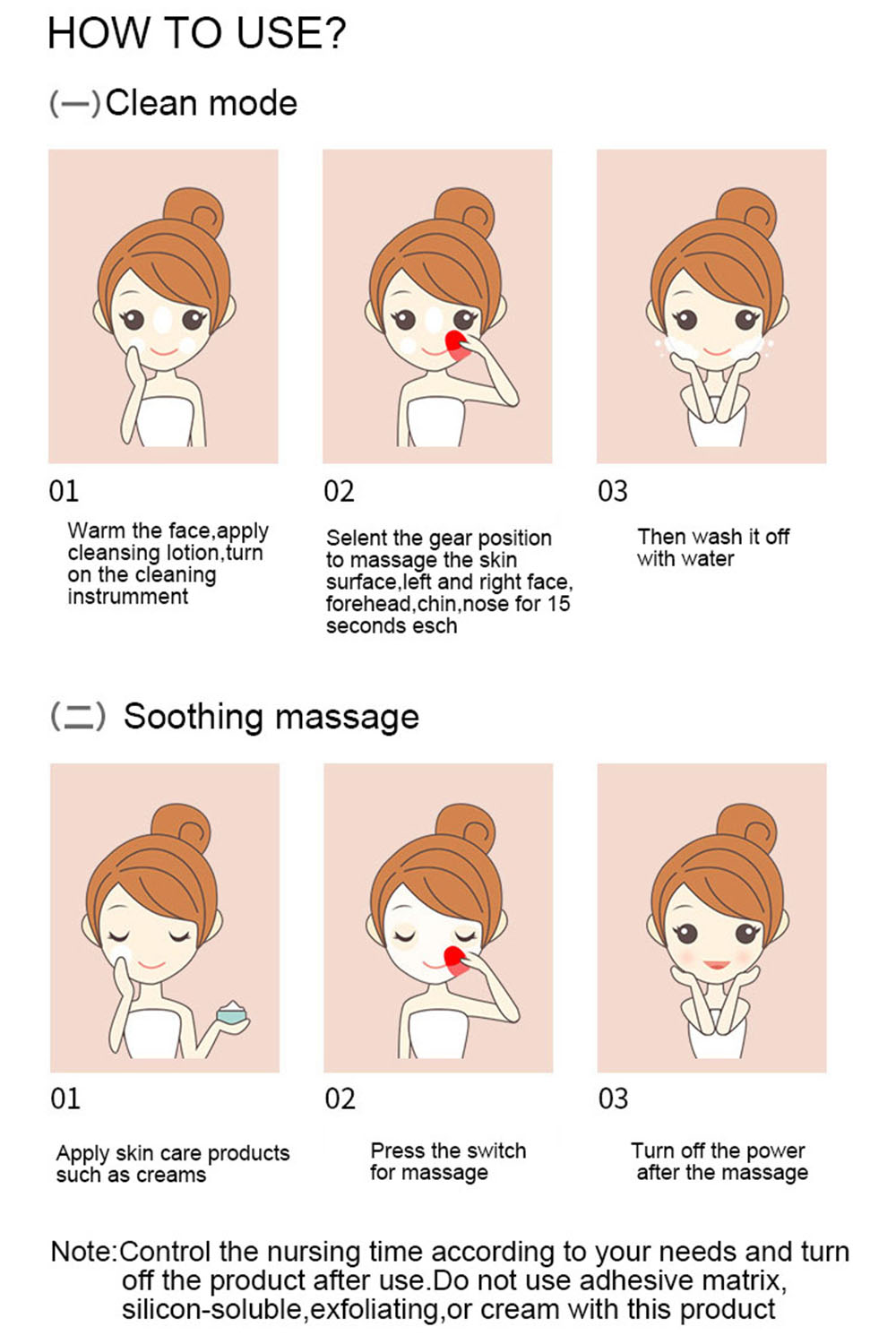 HOW TO USE?

(一)Clean mode

01

Warm the face,apply cleansing lotion,turn on the cleaning instrumment

02

Selent the gear position to massage the skin surface,left and right face, forehead,chin,nose for 15 seconds esch

03

Then wash it off with water

(二) Soothing massage

01

Apply skin care products such as creams

02

Press the switch for massage

03

Turn off the power after the massage

Note:Control the nursing time according to your needs and turn off the product after use.Do not use adhesive matrix, silicon-soluble,exfoliating,or cream with this product