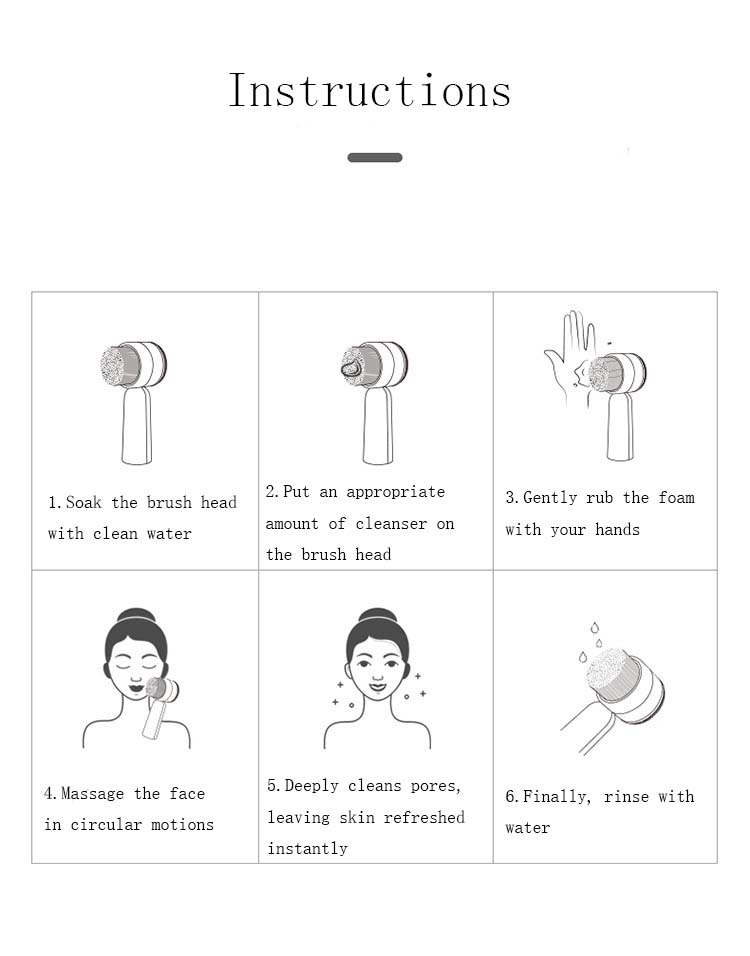 Instructions

1. Soak the brush head with clean water

2. Put an appropriate amount of cleanser on the brush head

3. Gently rub the foam with your hands

4. Massage the face in circular motions

5. Deeply cleans pores, leaving skin refreshed instantly

6. Finally, rinse with water