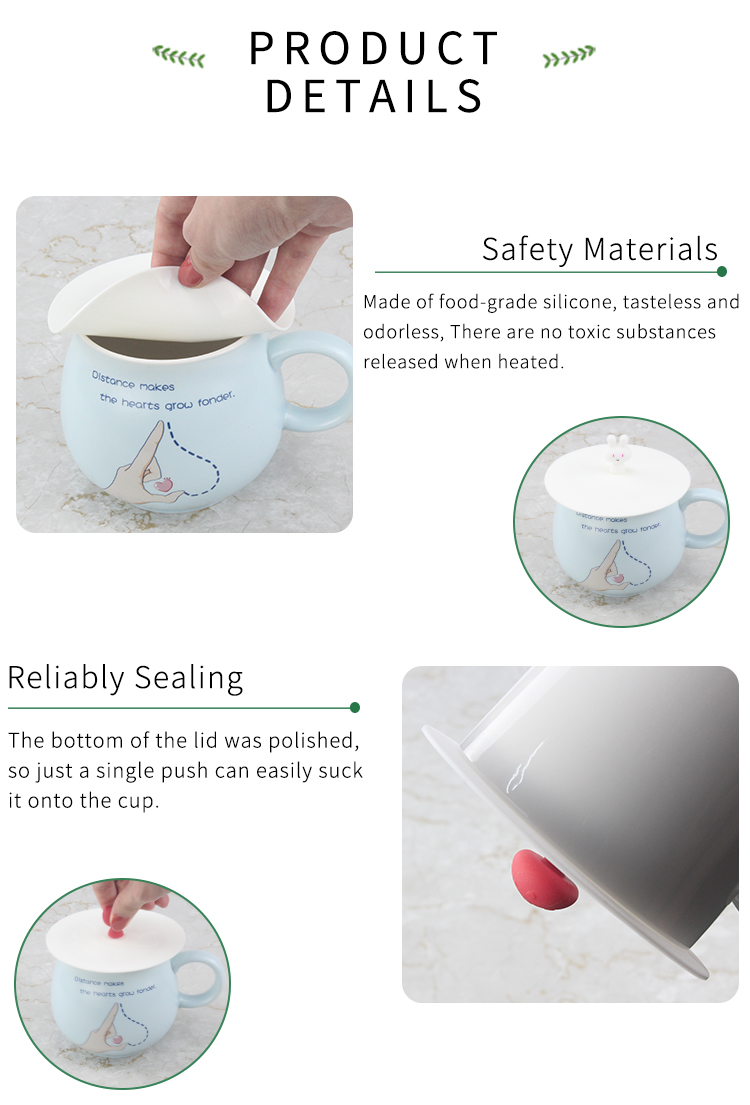 PRODUCT DETAILS

Distance makes the hearts grow fonder.

Safety Materials

Made of food-grade silicone, tasteless and odorless, There are no toxic substances released when heated.

Distance makes the hearts grow fonder.

Reliably Sealing

The bottom of the lid was polished, so just a single push can easily suck it onto the cup.

Distance makes the hearts grow fonder.